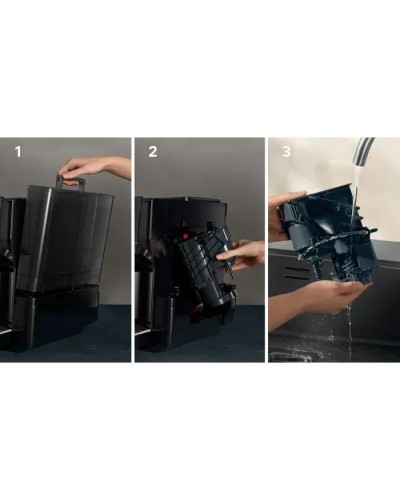 1

2

3